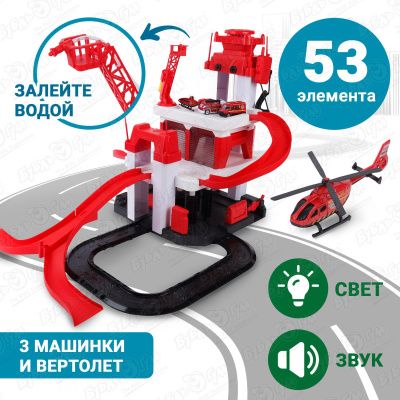 ЗАЛЕЙТЕ ВОДОЙ

53 элемента

СВЕТ

ЗВУК

3 МАШИНКИ И ВЕРТОЛЕТ