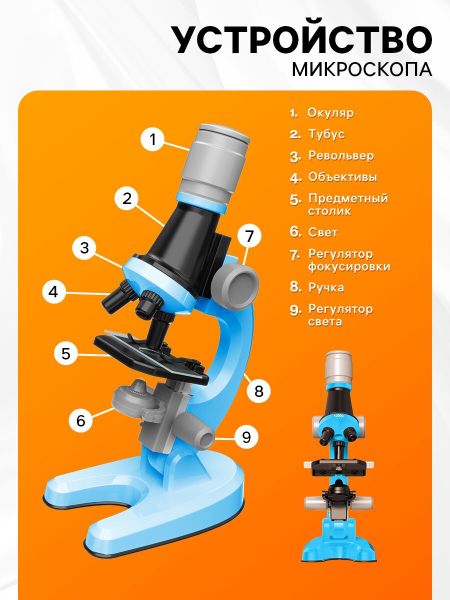 УСТРОЙСТВО
МИКРОСКОПА

1. Окуляр
2. Тубус
3. Револьвер
4. Объективы
5. Предметный столик
6. Свет
7. Регулятор фокусировки
8. Ручка
9. Регулятор света

1
2
3
4
5
6
7
8
9