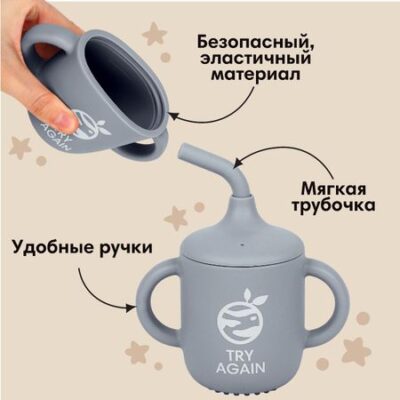 Безопасный, эластичный материал

TRY AGAIN

Мягкая трубочка

Удобные ручки

TRY AGAIN