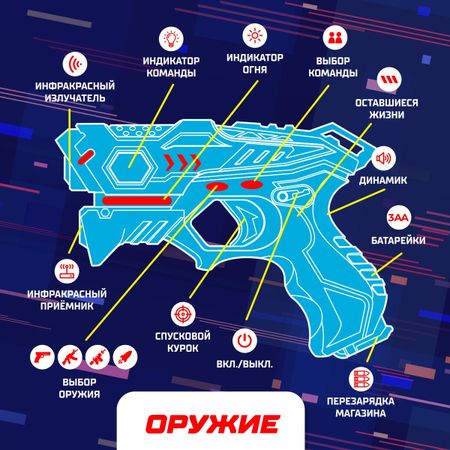 ИНФРАКРАСНЫЙ ИЗЛУЧАТЕЛЬ

ИНДИКАТОР КОМАНДЫ

ИНДИКАТОР ОГНЯ

ВЫБОР КОМАНДЫ

ОСТАВШИЕСЯ ЖИЗНИ

ДИНАМИК

3AA

БАТАРЕЙКИ

ИНФРАКРАСНЫЙ ПРИЁМНИК

СПУСКОВОЙ КУРОК

ВКЛ./ВЫКЛ.

ВЫБОР ОРУЖИЯ

ПЕРЕЗАРЯДКА МАГАЗИНА

ОРУЖИЕ