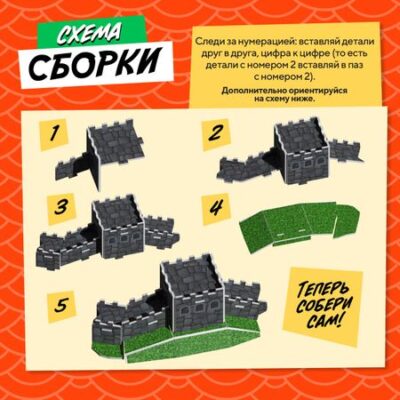 СХЕМА
СБОРКИ

Следи за нумерацией: вставляй детали друг в друга, цифра к цифре (то есть детали с номером 2 вставляй в паз с номером 2).

Дополнительно ориентируйся на схему ниже.

1

2

3

4

5

ТЕПЕРЬ СОБЕРИ САМ!