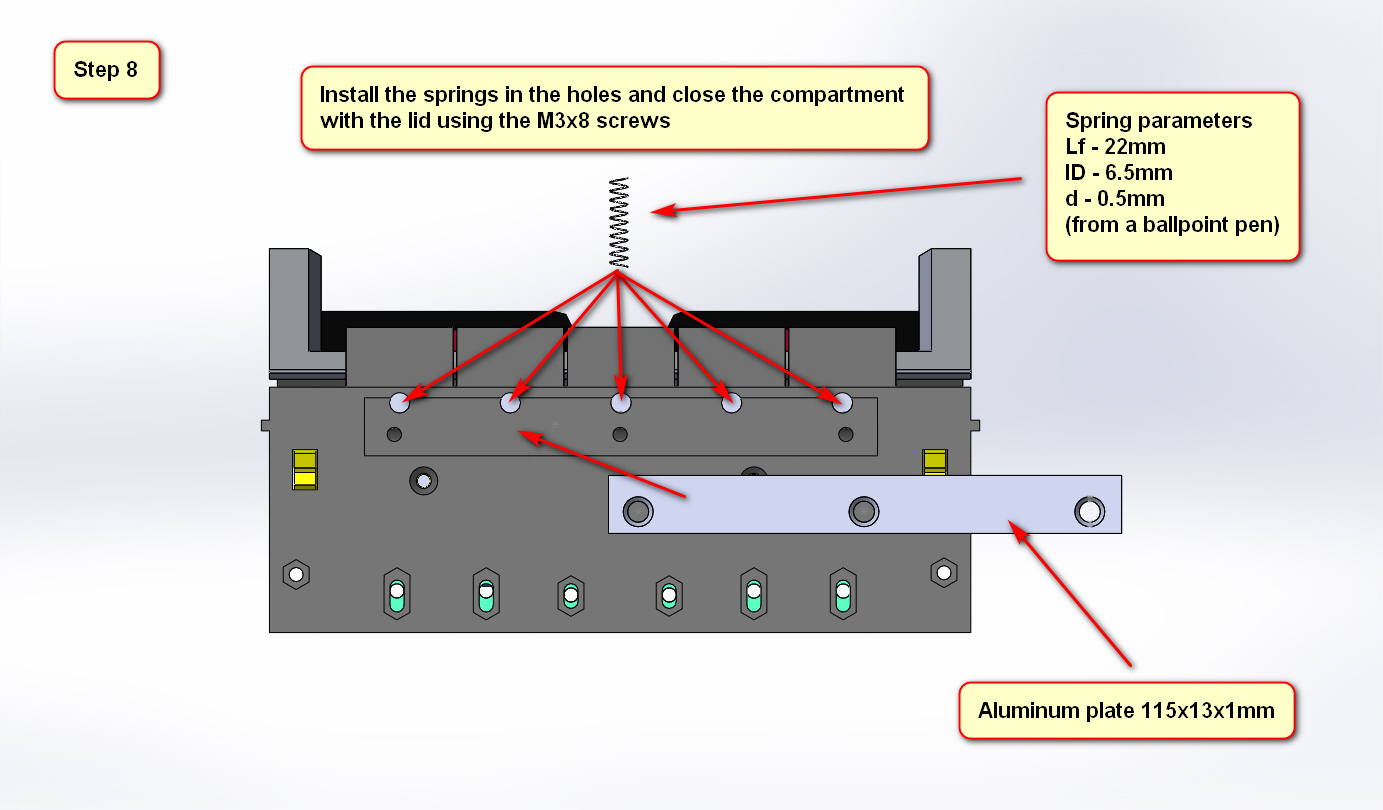 Step 8

Install the springs in the holes and close the compartment with the lid using the M3x8 screws

Spring parameters
Lf - 22mm
ID - 6.5mm
d - 0.5mm
(from a ballpoint pen)

Aluminum plate 115x13x1mm