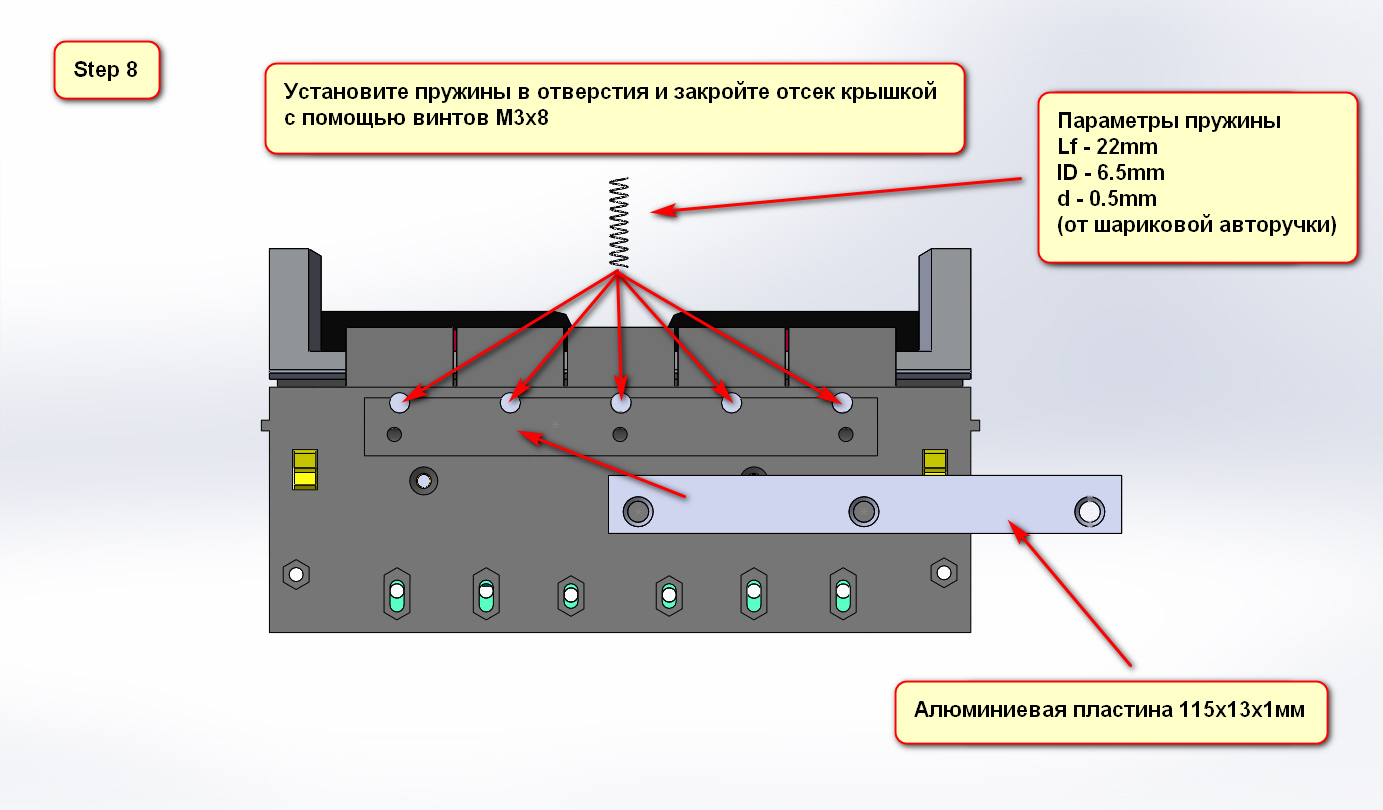 Step 8

Установите пружины в отверстия и закройте отсек крышкой с помощью винтов M3x8

Параметры пружины
Lf - 22mm
ID - 6.5mm
d - 0.5mm
(от шариковой авторучки)

Алюминиевая пластина 115x13x1мм