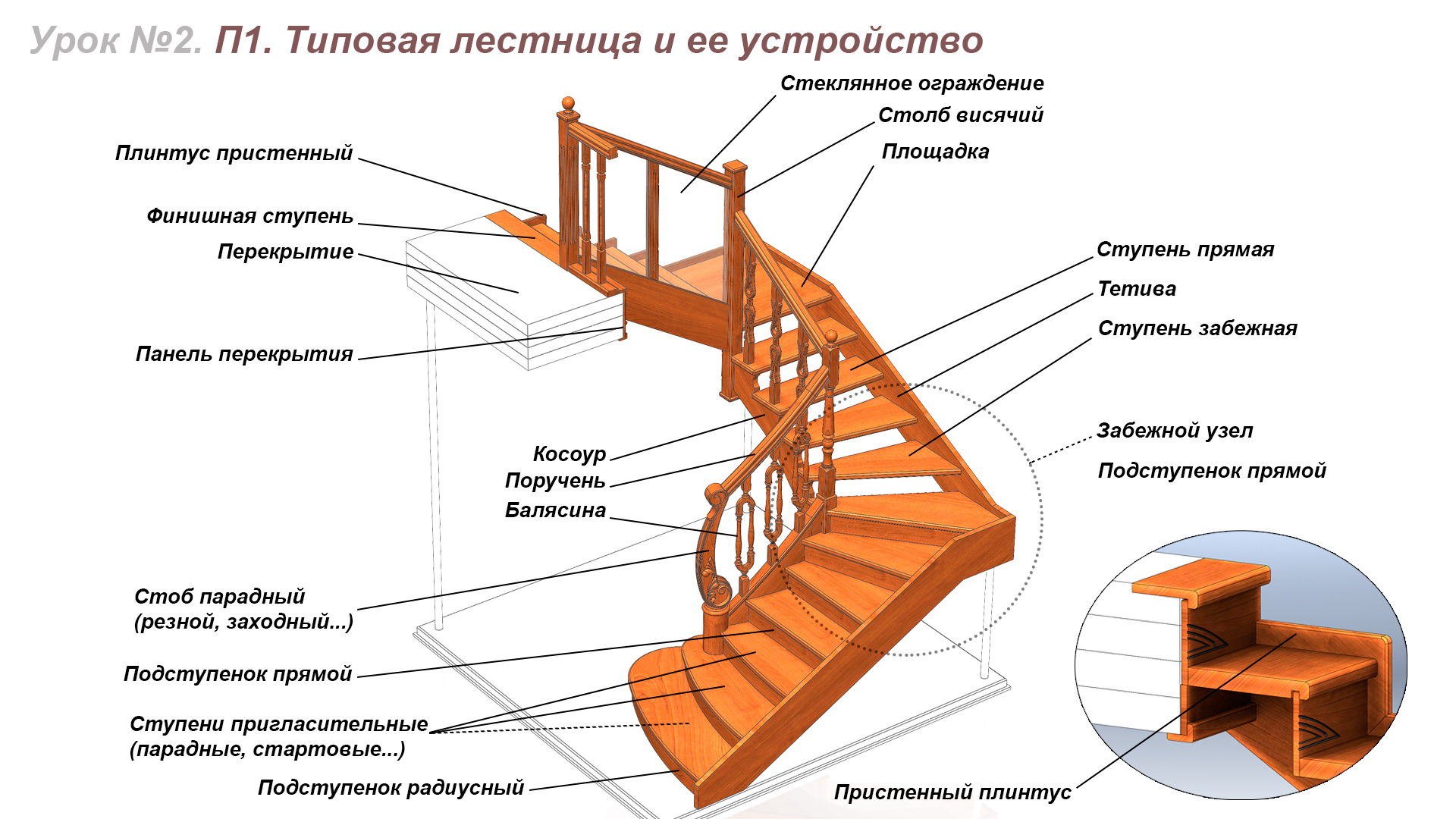 Урок №2. П1. Типовая лестница и ее устройство

Стеклянное ограждение
Столб висячий
Площадка
Плинтус пристенный
Финишная ступень
Перекрытие
Панель перекрытия
Ступень прямая
Тетива
Ступень забежная
Забежной узел
Подступенок прямой
Косоур
Поручень
Балясина
Стоб парадный (резной, заходный...)
Подступенок прямой
Ступени пригласительные (парадные, стартовые...)
Подступенок радиусный
Пристенный плинтус