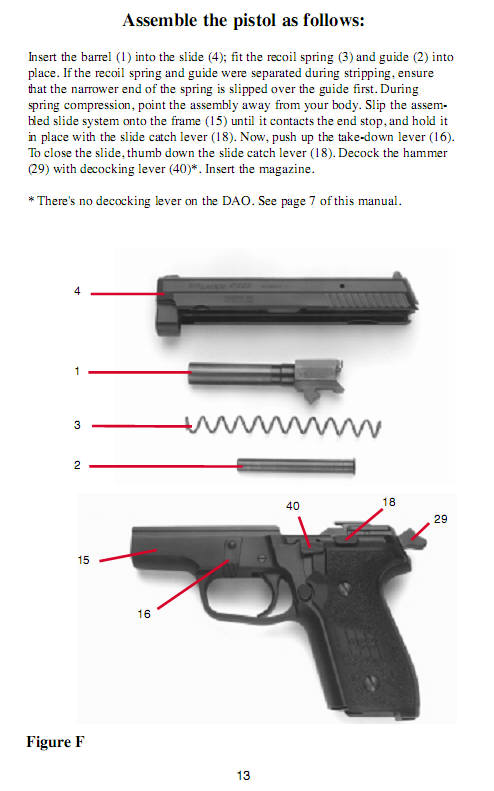 Assemble the pistol as follows:

Insert the barrel (1) into the slide (4); fit the recoil spring (3) and guide (2) into place. If the recoil spring and guide were separated during stripping, ensure that the narrower end of the spring is slipped over the guide first. During spring compression, point the assembly away from your body. Slip the assembled slide system onto the frame (15) until it contacts the end stop, and hold it in place with the slide catch lever (18). Now, push up the take-down lever (16). To close the slide, thumb down the slide catch lever (18). Decock the hammer (29) with decocking lever (40)*. Insert the magazine.

* There's no decocking lever on the DAO. See page 7 of this manual.

4

1

3

2

40

18

29

15

16

Figure F

13