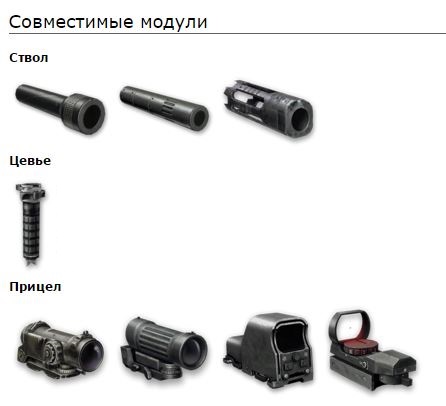 Совместимые модули

Ствол

Цевье

Прицел