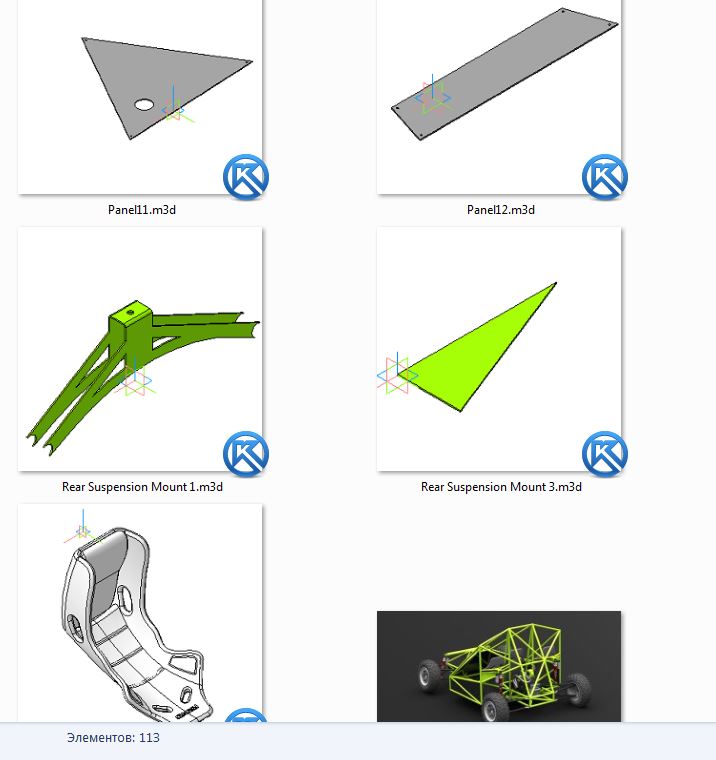 Panel11.m3d

Panel12.m3d

Rear Suspension Mount 1.m3d

Rear Suspension Mount 3.m3d

Элементов: 113