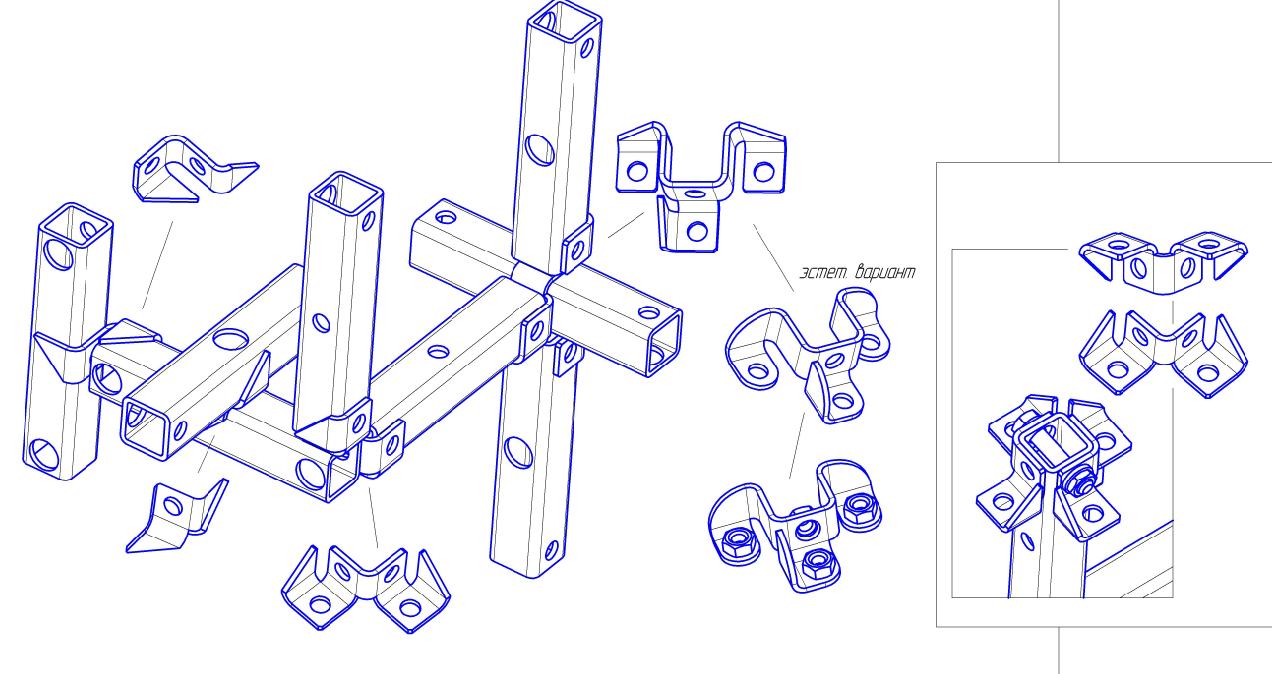 эстет. вариант