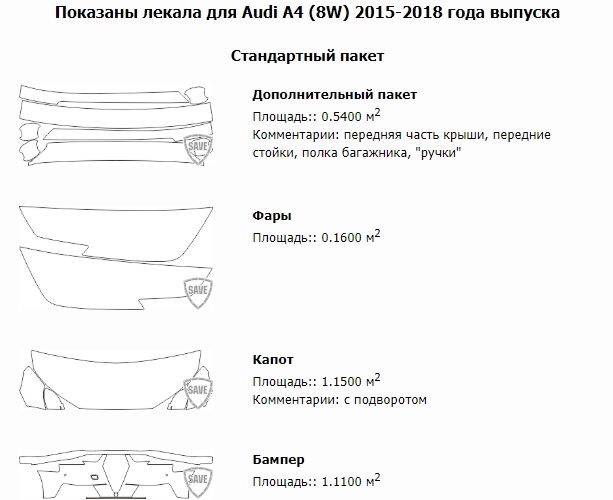 Показаны лекала для Audi A4 (8W) 2015-2018 года выпуска

Стандартный пакет

SAVE

Дополнительный пакет
Площадь:: 0.5400 м$^2$
Комментарии: передняя часть крыши, передние стойки, полка багажника, "ручки"

SAVE

Фары
Площадь:: 0.1600 м$^2$

SAVE

Капот
Площадь:: 1.1500 м$^2$
Комментарии: с подворотом

SAVE

Бампер
Площадь:: 1.1100 м$^2$