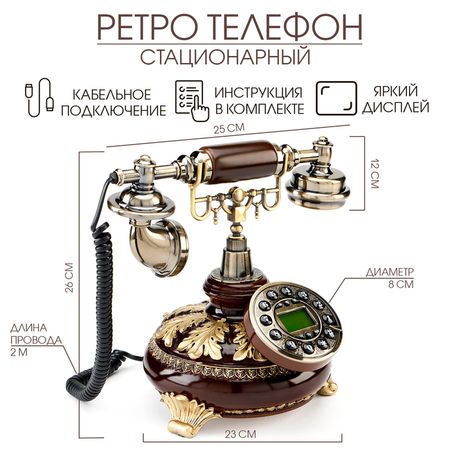 РЕТРО ТЕЛЕФОН
СТАЦИОНАРНЫЙ

КАБЕЛЬНОЕ ПОДКЛЮЧЕНИЕ

ИНСТРУКЦИЯ В КОМПЛЕКТЕ

ЯРКИЙ ДИСПЛЕЙ

25 СМ

12 СМ

26 СМ

ДИАМЕТР 8 СМ

ДЛИНА ПРОВОДА 2 М

23 СМ