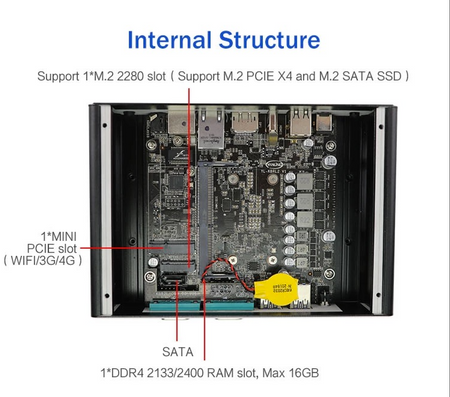 Internal Structure

Support 1*M.2 2280 slot ( Support M.2 PCIE X4 and M.2 SATA SSD )

1*MINI PCIE slot ( WIFI/3G/4G )

SATA

1*DDR4 2133/2400 RAM slot, Max 16GB