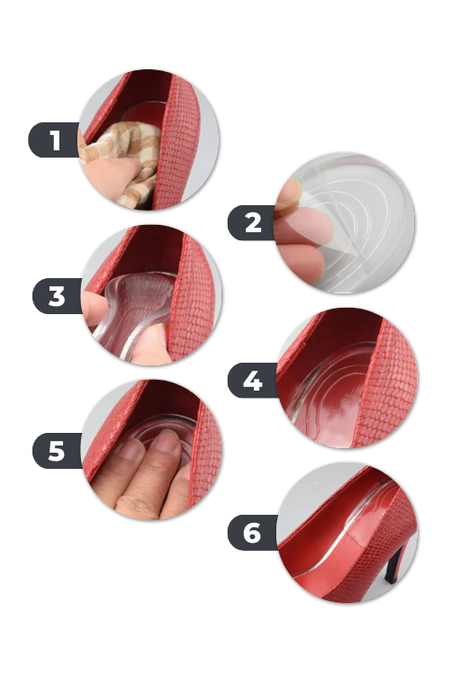 1

2

3

4

5

6