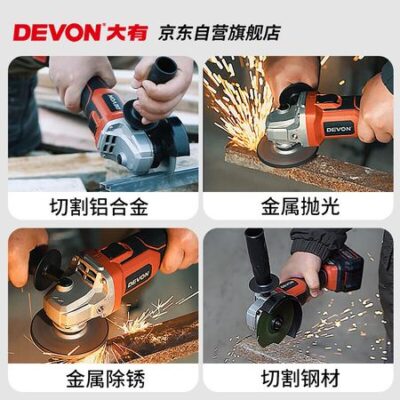 DEVON 大有 京东自营旗舰店

DEVON

切割铝合金

DEVON

金属抛光

DEVON

金属除锈

切割钢材