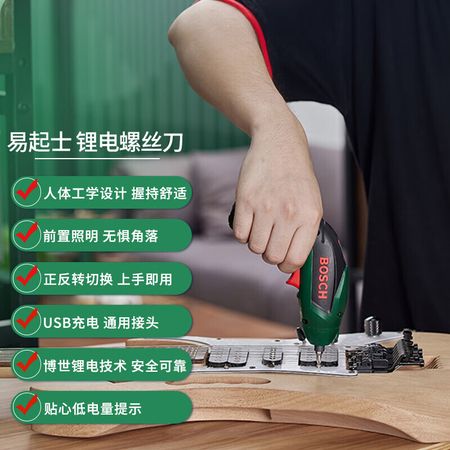 易起士 锂电螺丝刀

人体工学设计 握持舒适

前置照明 无惧角落

正反转切换 上手即用

USB充电 通用接头

博世锂电技术 安全可靠

贴心低电量提示

BOSCH