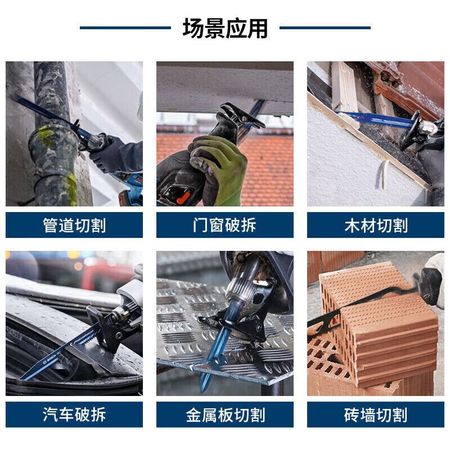 场景应用

管道切割

门窗破拆

木材切割

汽车破拆

金属板切割

砖墙切割