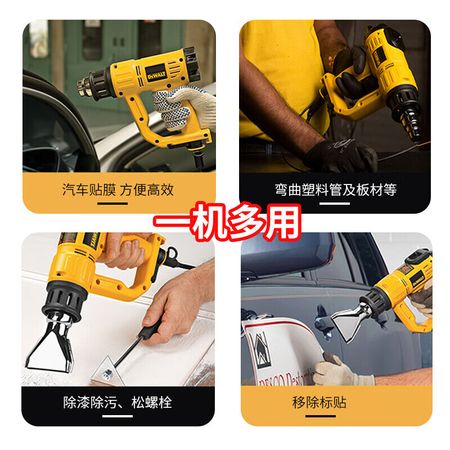 DEWALT

汽车贴膜 方便高效

弯曲塑料管及板材等

一机多用

除漆除污、松螺栓

移除标贴