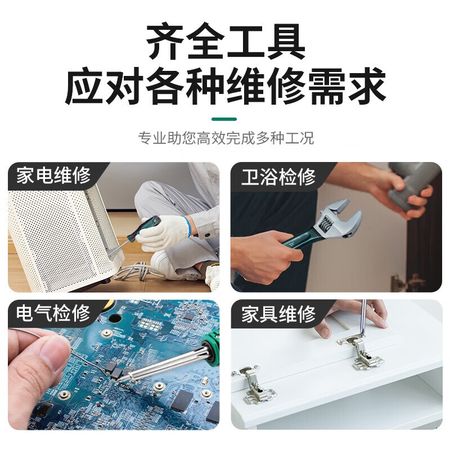 齐全工具
应对各种维修需求

专业助您高效完成多种工况

家电维修

卫浴检修

电气检修

家具维修