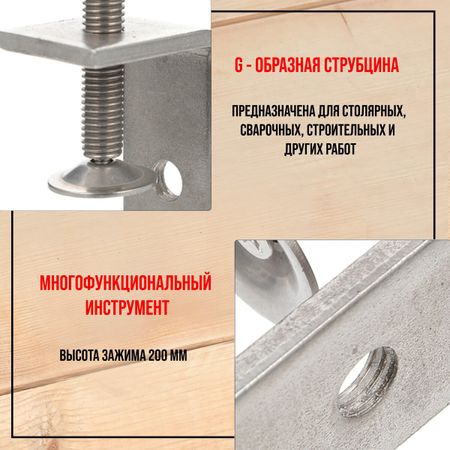 G - ОБРАЗНАЯ СТРУБЦИНА

ПРЕДНАЗНАЧЕНА ДЛЯ СТОЛЯРНЫХ, СВАРОЧНЫХ, СТРОИТЕЛЬНЫХ И ДРУГИХ РАБОТ

МНОГОФУНКЦИОНАЛЬНЫЙ ИНСТРУМЕНТ

ВЫСОТА ЗАЖИМА 200 ММ