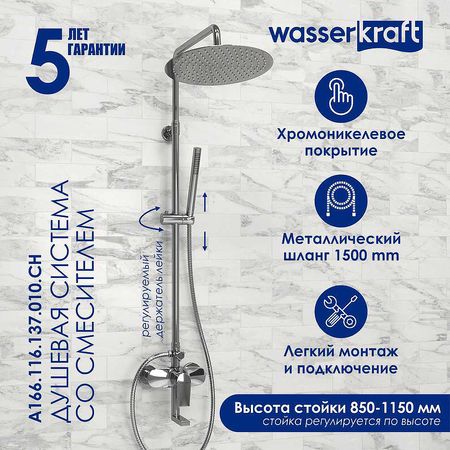 5 ЛЕТ ГАРАНТИИ

wasserkraft

A166.116.137.010.CH
ДУШЕВАЯ СИСТЕМА
СО СМЕСИТЕЛЕМ

регулируемый держатель лейки

Хромоникелевое покрытие

Металлический шланг 1500 mm

Легкий монтаж и подключение

Высота стойки 850-1150 мм
стойка регулируется по высоте