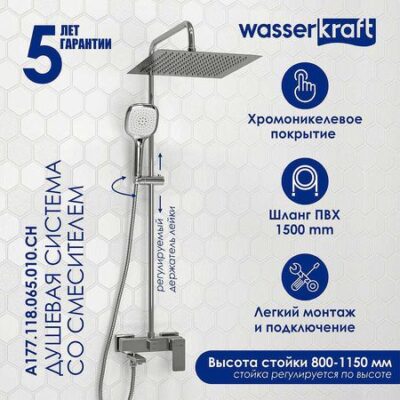 5 ЛЕТ ГАРАНТИИ

wasserkraft

A177.118.065.010.CH
ДУШЕВАЯ СИСТЕМА
СО СМЕСИТЕЛЕМ

регулируемый
держатель лейки

Хромоникелевое покрытие

Шланг ПВХ 1500 mm

Легкий монтаж и подключение

Высота стойки 800-1150 мм
стойка регулируется по высоте