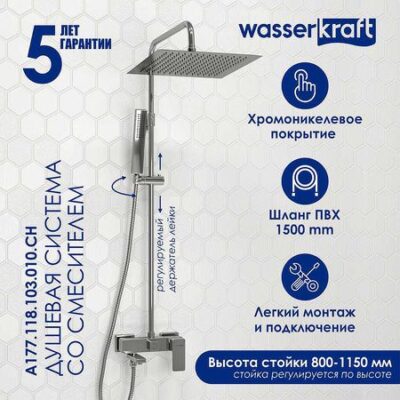 5 ЛЕТ ГАРАНТИИ

wasserkraft

A177.118.103.010.CH
ДУШЕВАЯ СИСТЕМА
СО СМЕСИТЕЛЕМ

регулируемый
держатель лейки

Хромоникелевое покрытие

Шланг ПВХ
1500 mm

Легкий монтаж
и подключение

Высота стойки 800-1150 мм
стойка регулируется по высоте