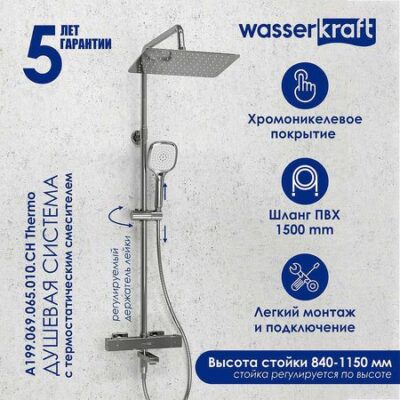 5 ЛЕТ ГАРАНТИИ

wasserkraft

A199.069.065.010.CH Thermo
ДУШЕВАЯ СИСТЕМА
с термостатическим смесителем

регулируемый держатель лейки

Хромоникелевое покрытие

Шланг ПВХ 1500 mm

Легкий монтаж и подключение

Высота стойки 840-1150 мм
стойка регулируется по высоте