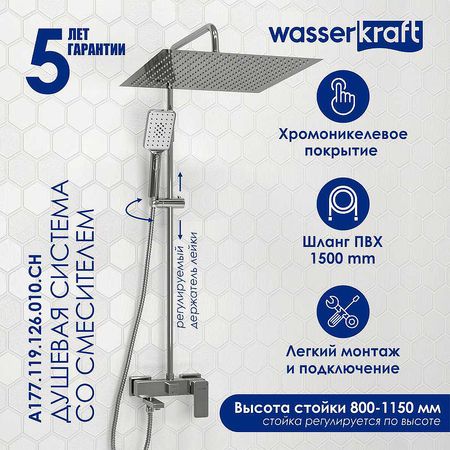 5 ЛЕТ ГАРАНТИИ

wasserkraft

A177.119.126.010.CH
ДУШЕВАЯ СИСТЕМА
СО СМЕСИТЕЛЕМ

регулируемый
держатель лейки

Хромоникелевое покрытие

Шланг ПВХ 1500 mm

Легкий монтаж и подключение

Высота стойки 800-1150 мм
стойка регулируется по высоте