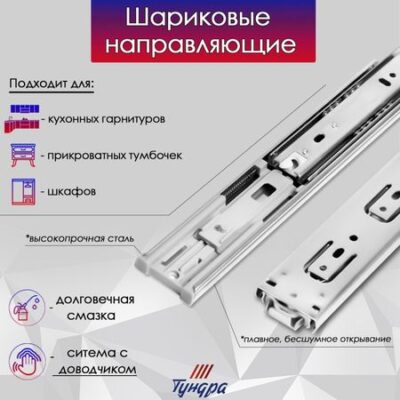 Шариковые направляющие

Подходит для:

- кухонных гарнитуров

- прикроватных тумбочек

- шкафов

*высокопрочная сталь

- долговечная смазка

- ситема с доводчиком

*плавное, бесшумное открывание

Тундра