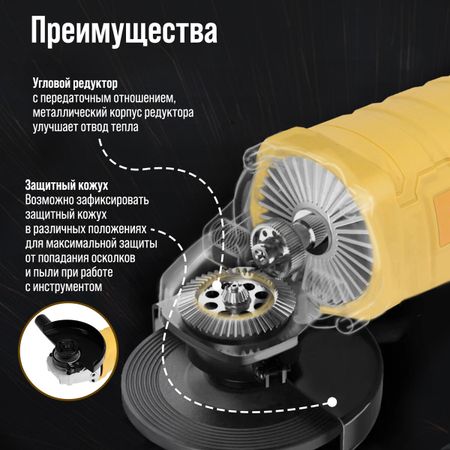 Преимущества

Угловой редуктор
с передаточным отношением, металлический корпус редуктора улучшает отвод тепла

Защитный кожух
Возможно зафиксировать защитный кожух в различных положениях для максимальной защиты от попадания осколков и пыли при работе с инструментом