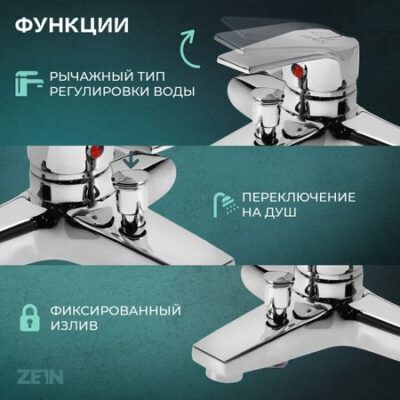 ФУНКЦИИ

РЫЧАЖНЫЙ ТИП РЕГУЛИРОВКИ ВОДЫ

ПЕРЕКЛЮЧЕНИЕ НА ДУШ

ФИКСИРОВАННЫЙ ИЗЛИВ

ZEIN