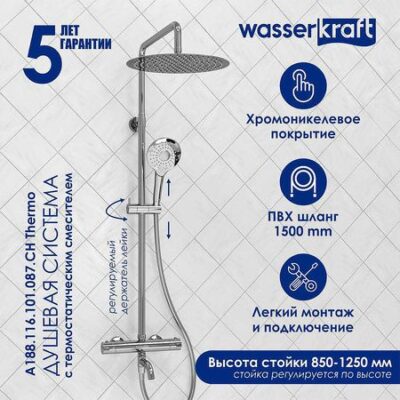 5 ЛЕТ ГАРАНТИИ

wasserkraft

A188.116.101.087.CH Thermo
ДУШЕВАЯ СИСТЕМА
с термостатическим смесителем

регулируемый держатель лейки

Хромоникелевое покрытие

ПВХ шланг 1500 mm

Легкий монтаж и подключение

Высота стойки 850-1250 мм
стойка регулируется по высоте