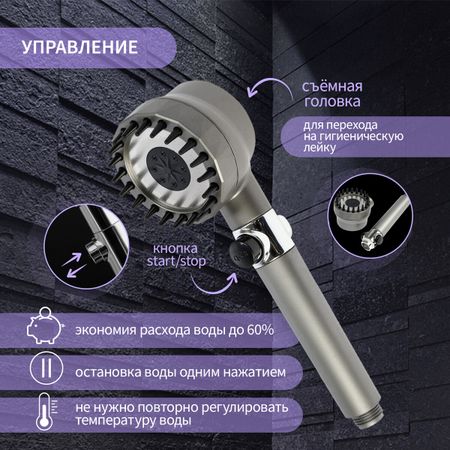 УПРАВЛЕНИЕ

съёмная головка

для перехода на гигиеническую лейку

кнопка start/stop

экономия расхода воды до 60%

остановка воды одним нажатием

не нужно повторно регулировать температуру воды