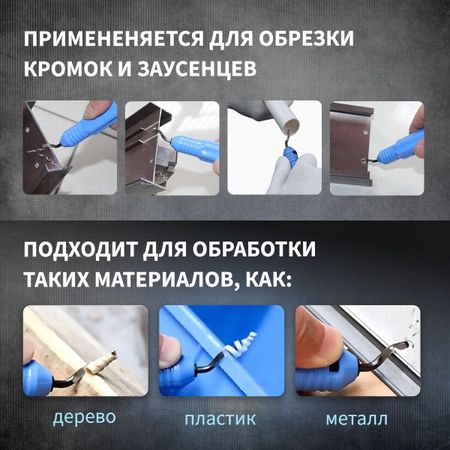 ПРИМЕНЕНЯЕТСЯ ДЛЯ ОБРЕЗКИ КРОМОК И ЗАУСЕНЦЕВ

ПОДХОДИТ ДЛЯ ОБРАБОТКИ ТАКИХ МАТЕРИАЛОВ, КАК:

дерево

пластик

металл