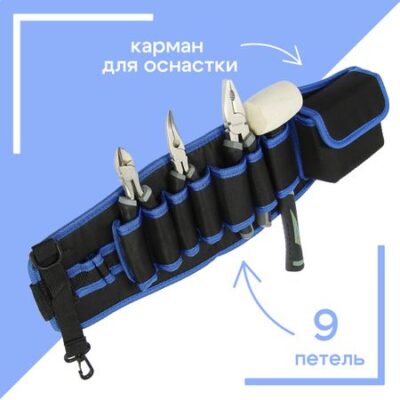 карман
для оснастки

9
петель